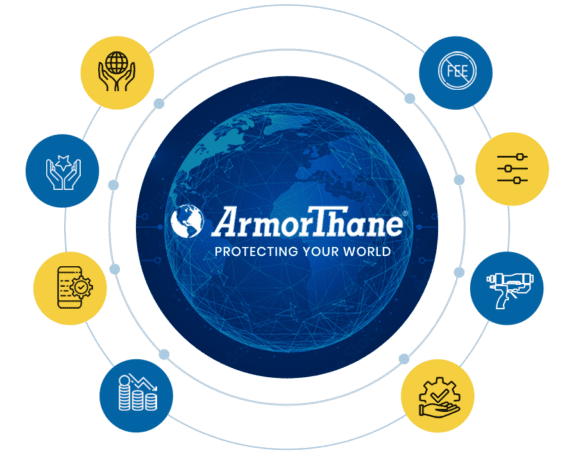 FEE

ArmorThane®
PROTECTING YOUR WORLD